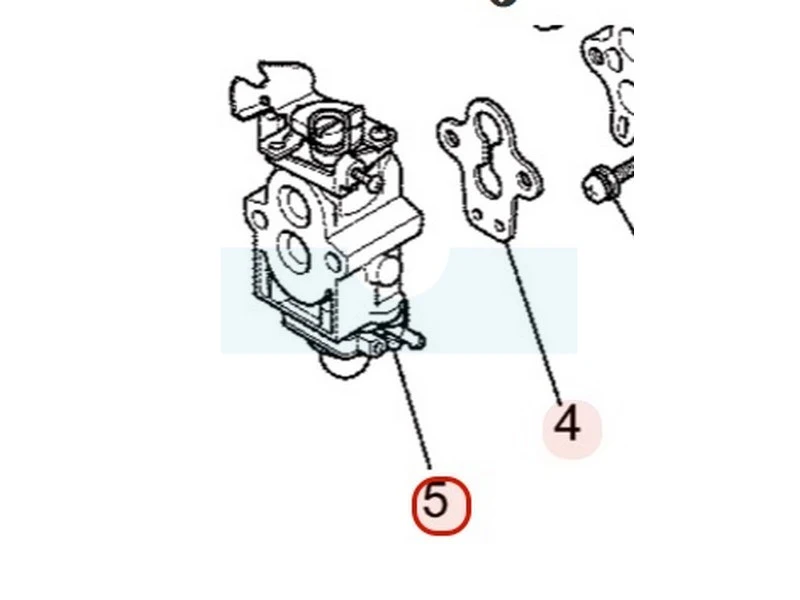 4

5