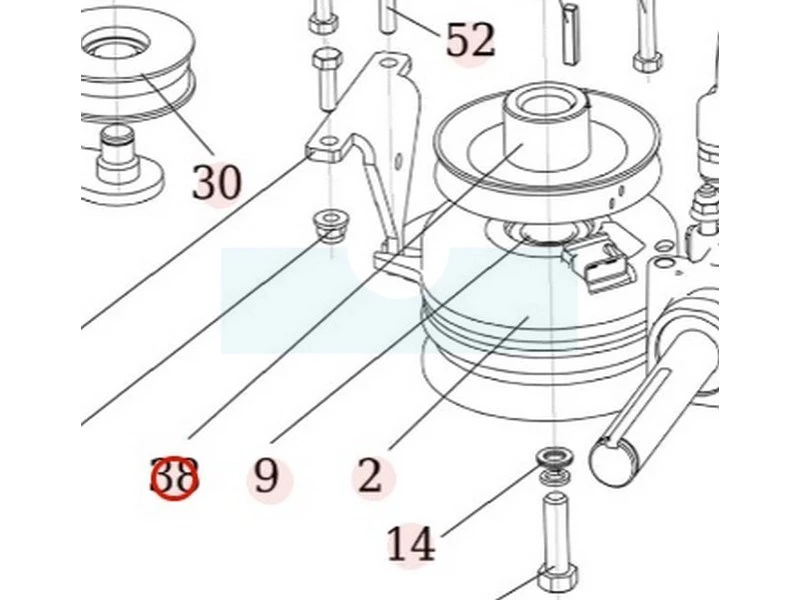 52
30
38
9
2
14